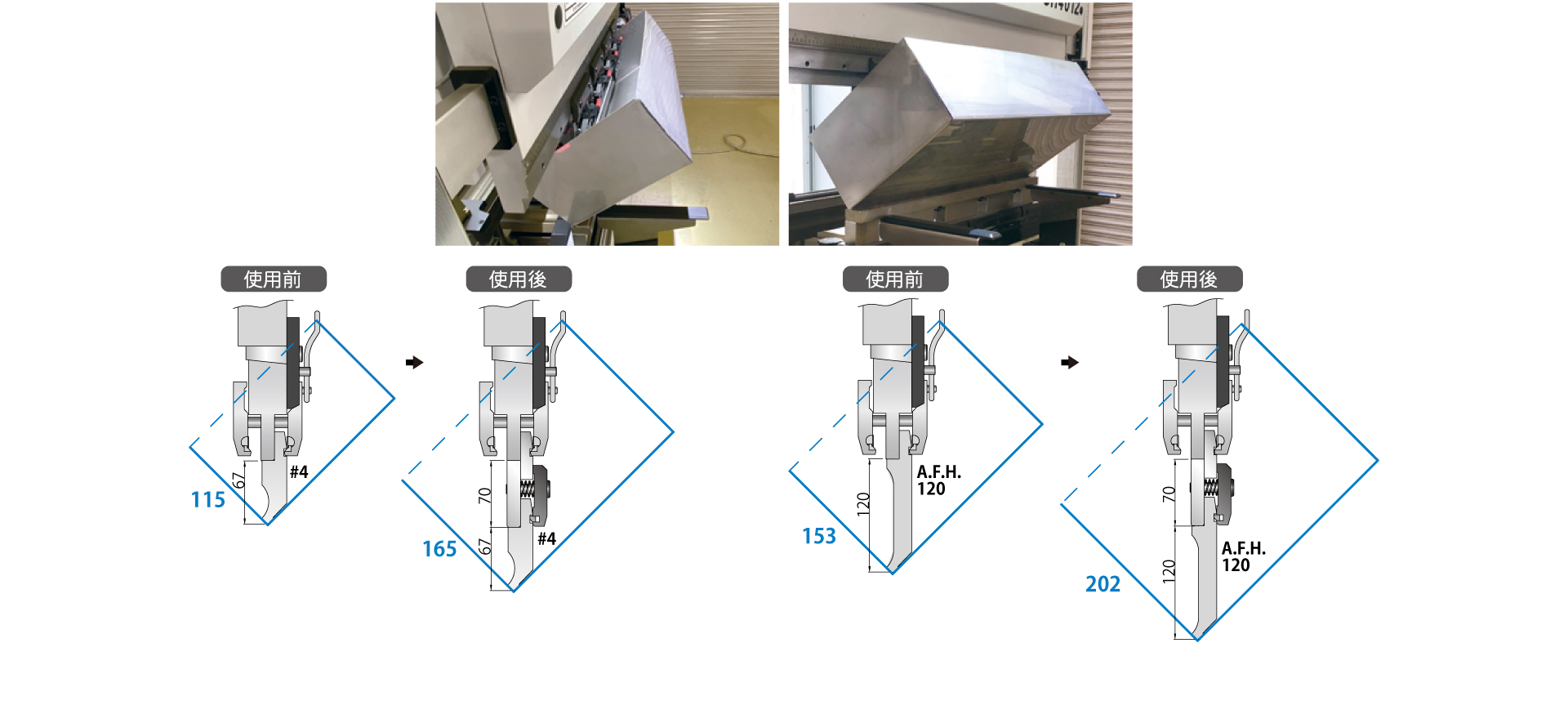 使用前

115

67

#4

使用後

165

70

67

#4

使用前

153

120

A.F.H. 120

使用後

202

70

120

A.F.H. 120