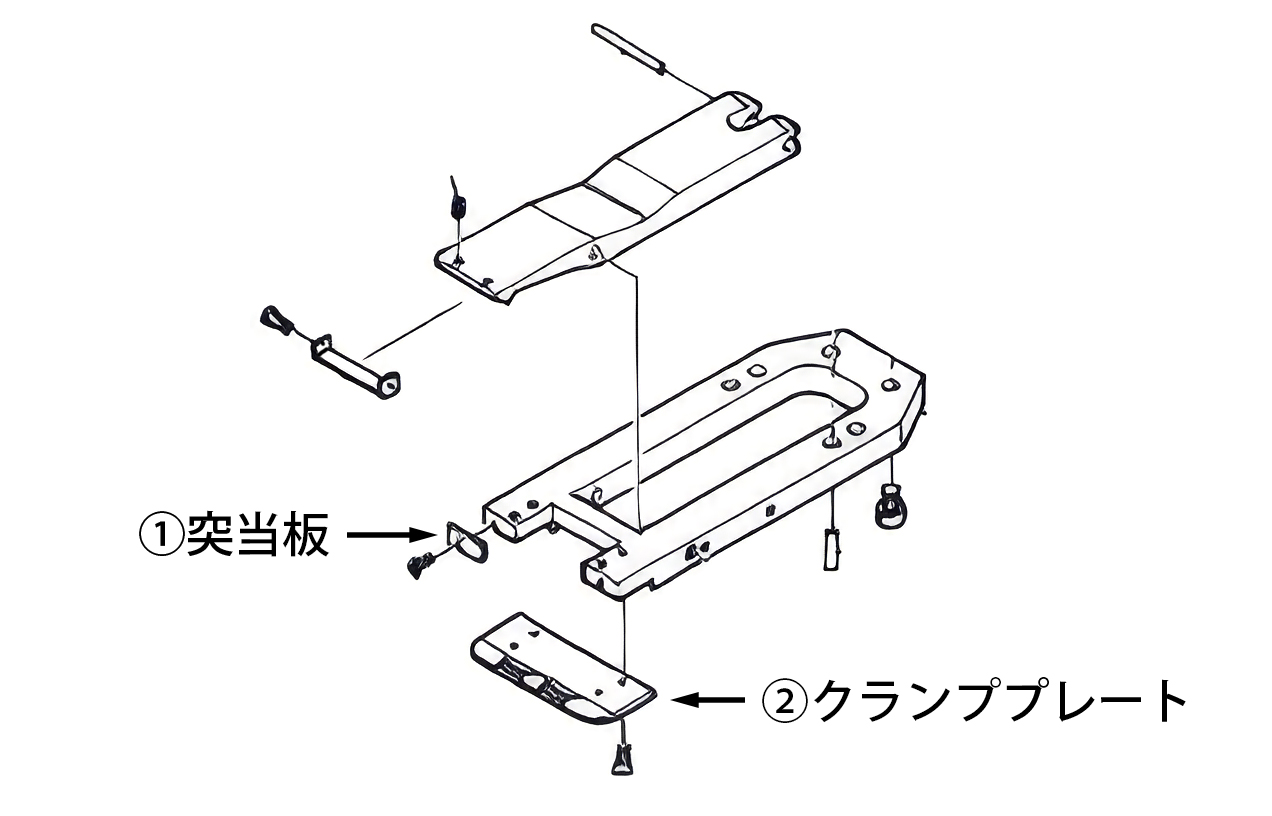 ①突当板

②クランププレート