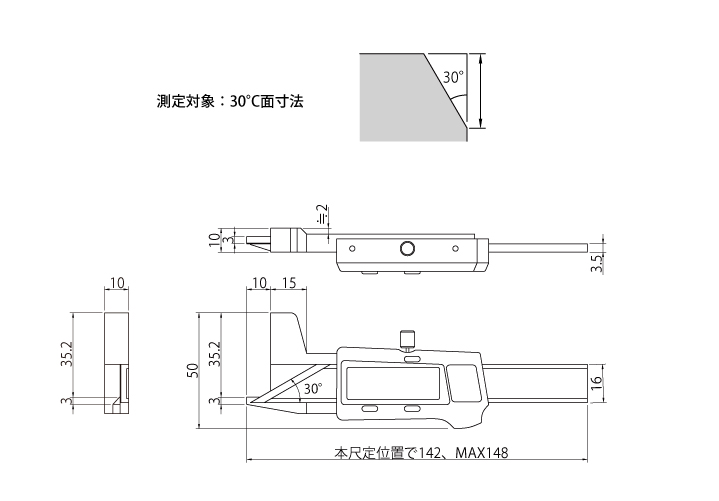 測定対象：30°C面寸法

30°

≒2
10
3
3.5

10
35.2
3

10 15
50
35.2
3
30°
16

本尺定位置で142、MAX148